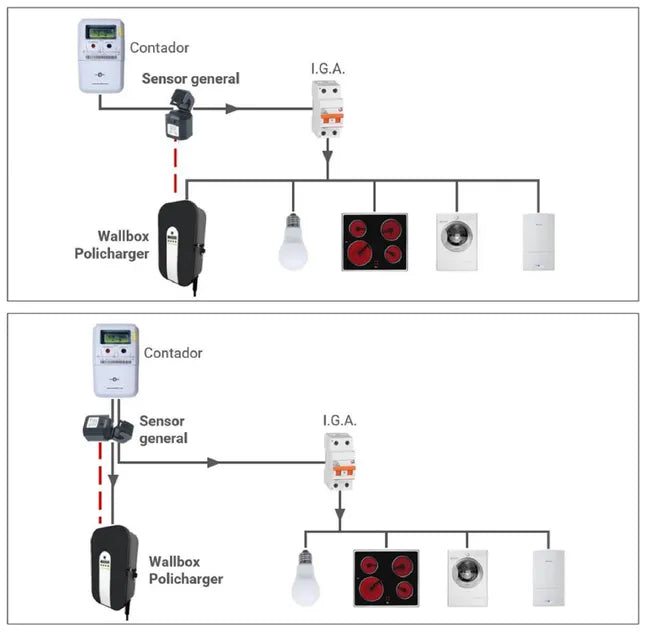 Contador

Sensor general

I.G.A.

Wallbox Policharger

Contador

Sensor general

I.G.A.

Wallbox Policharger